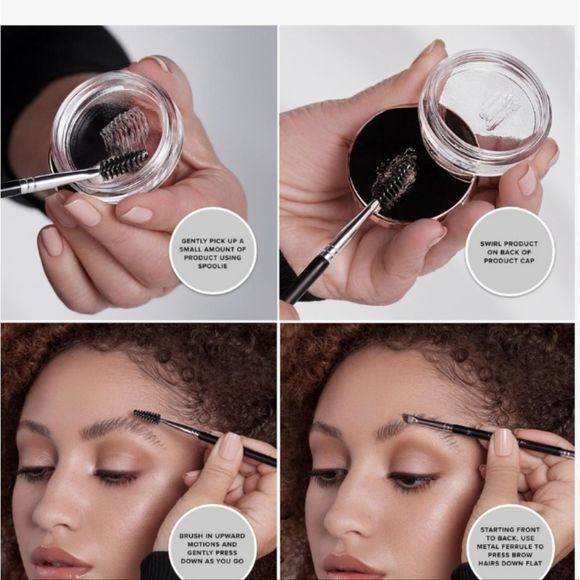 GENTLY PICK UP A SMALL AMOUNT OF PRODUCT USING SPOOLIE

SWIRL PRODUCT ON BACK OF PRODUCT CAP

BRUSH IN UPWARD MOTIONS AND GENTLY PRESS DOWN AS YOU GO

STARTING FRONT TO BACK, USE METAL FERRULE TO PRESS BROW HAIRS DOWN FLAT